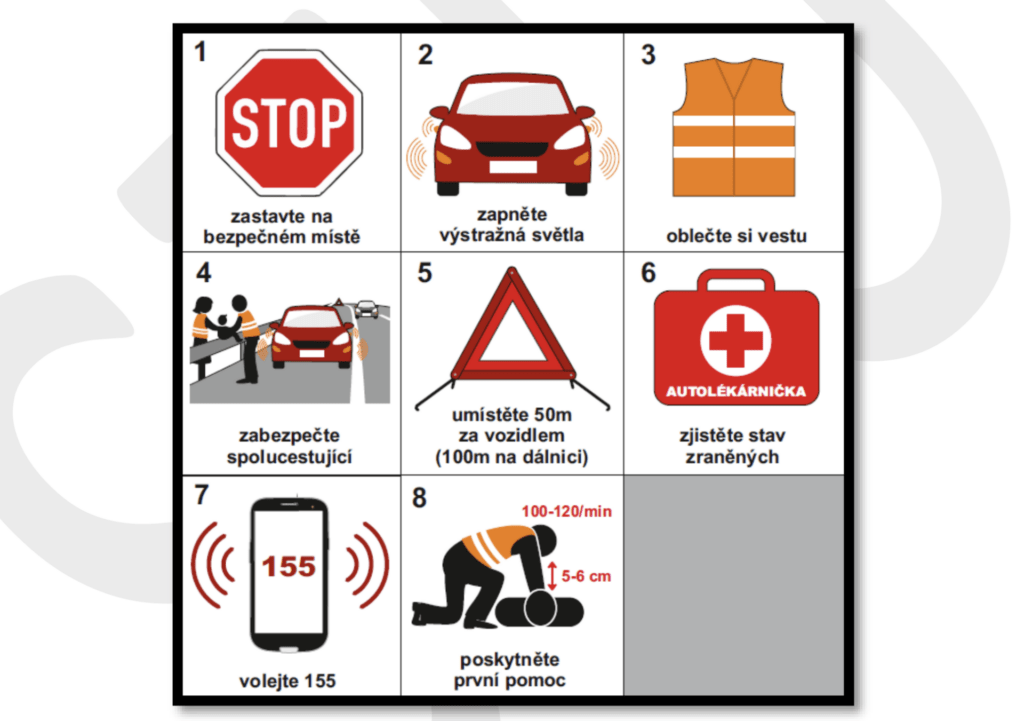 1
STOP
zastavte na bezpečném místě

2
zapněte výstražná světla

3
oblečte si vestu

4
zabezpečte spolucestující

5
umístěte 50m za vozidlem (100m na dálnici)

6
AUTOLÉKÁRNIČKA
zjistěte stav zraněných

7
155
volejte 155

8
100-120/min
5-6 cm
poskytněte první pomoc